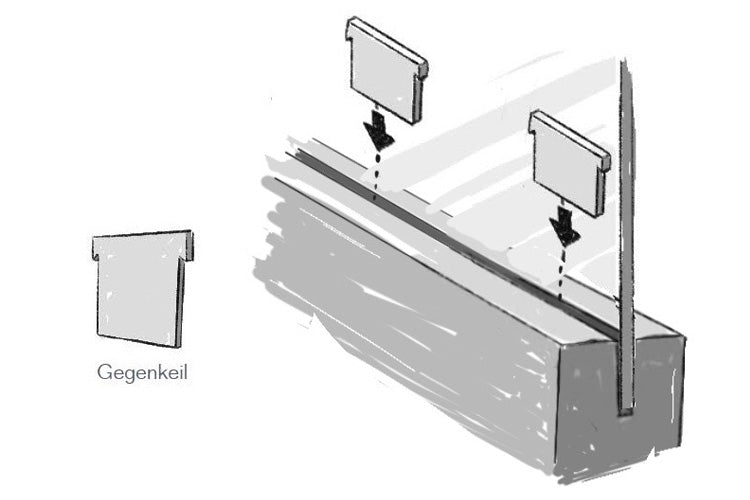 Gegenkeil