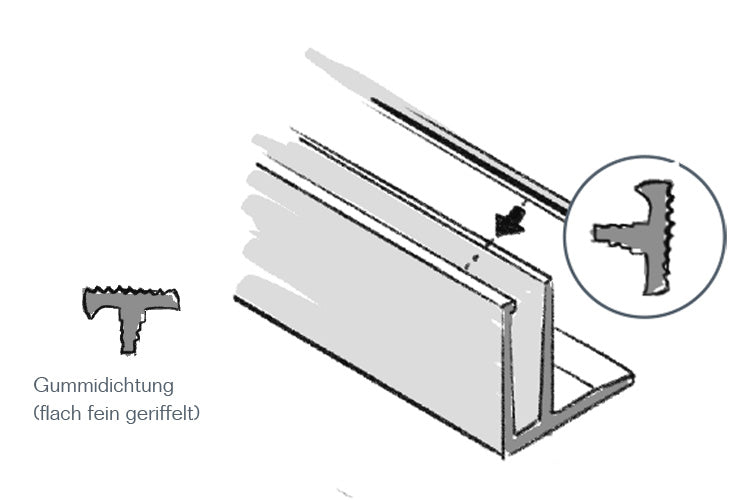 Gummidichtung
(flach fein geriffelt)